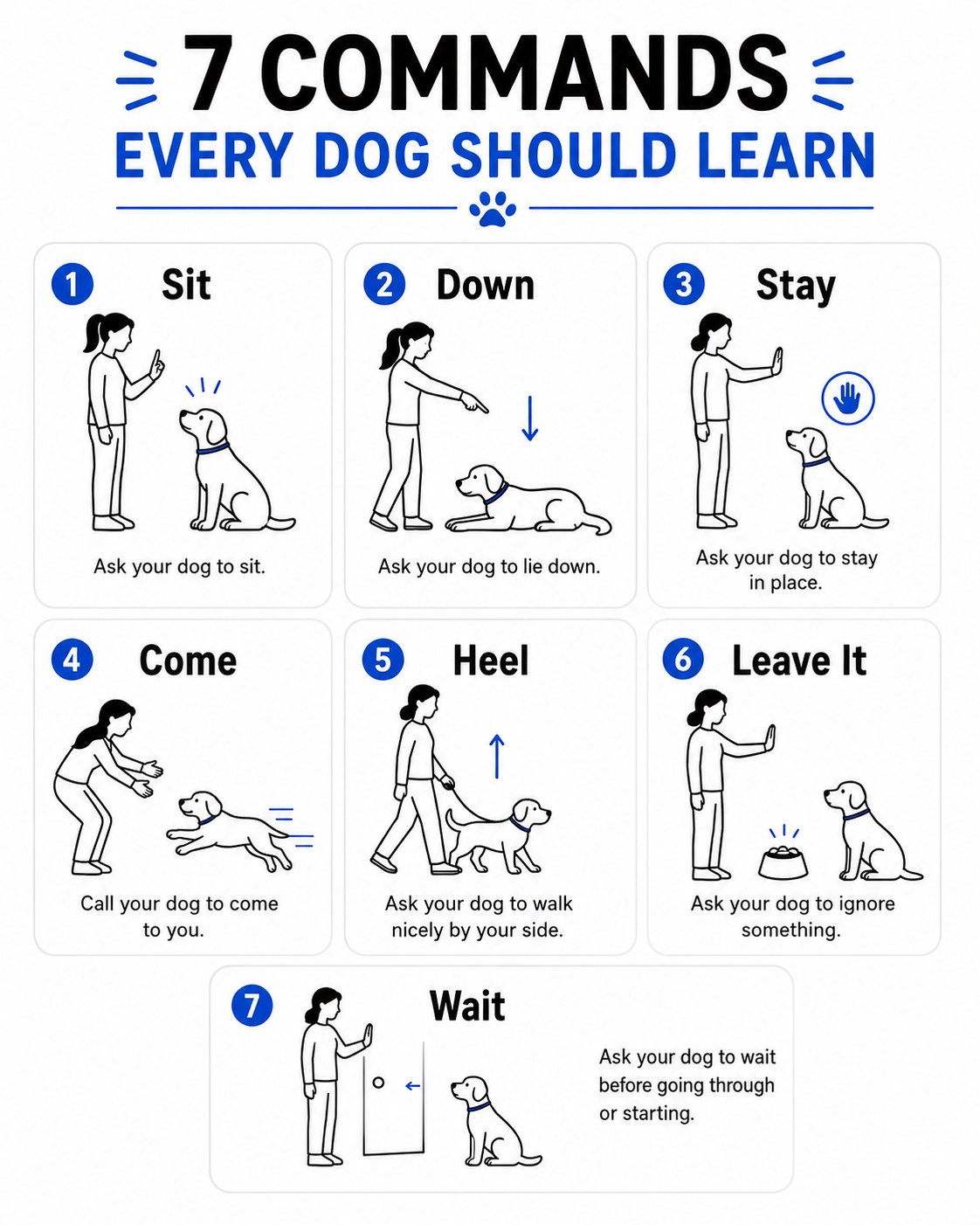 7 COMMANDS
EVERY DOG SHOULD LEARN

1 Sit
Ask your dog to sit.

2 Down
Ask your dog to lie down.

3 Stay
Ask your dog to stay in place.

4 Come
Call your dog to come to you.

5 Heel
Ask your dog to walk nicely by your side.

6 Leave It
Ask your dog to ignore something.

7 Wait
Ask your dog to wait before going through or starting.