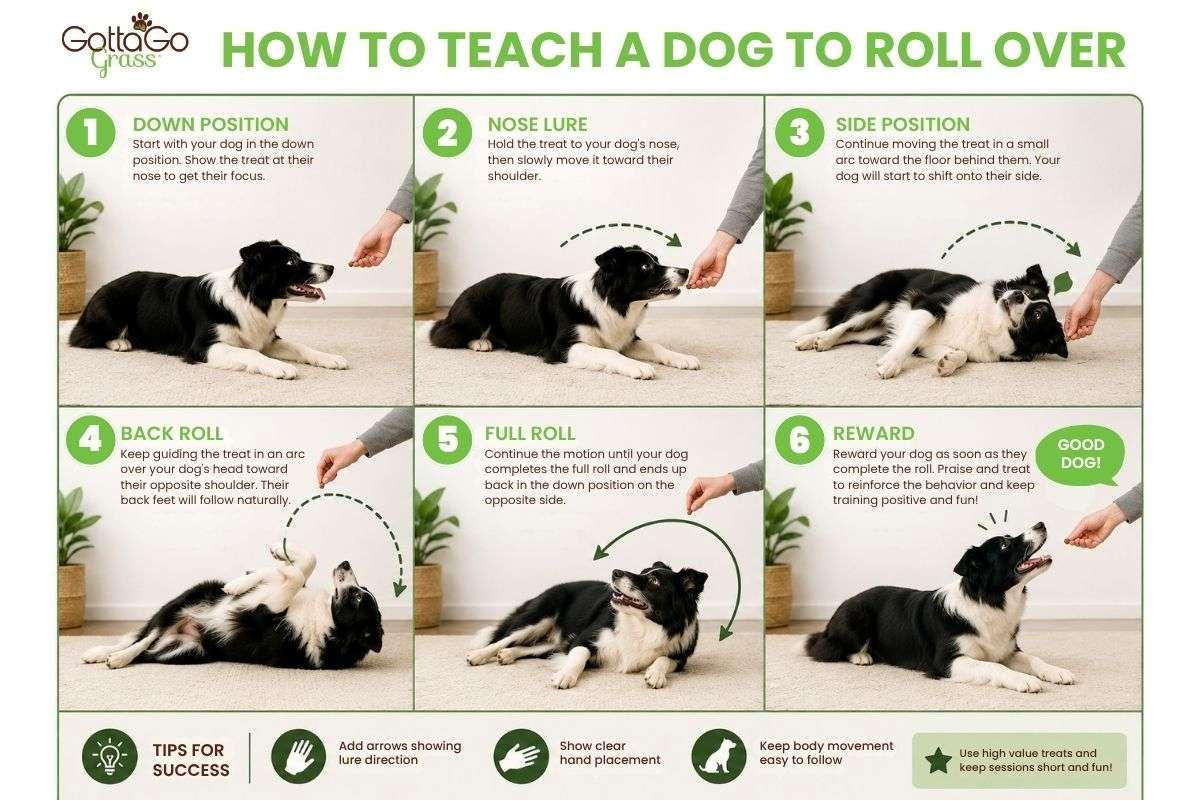 GottaGo Grass

HOW TO TEACH A DOG TO ROLL OVER

1 DOWN POSITION
Start with your dog in the down position. Show the treat at their nose to get their focus.

2 NOSE LURE
Hold the treat to your dog's nose, then slowly move it toward their shoulder.

3 SIDE POSITION
Continue moving the treat in a small arc toward the floor behind them. Your dog will start to shift onto their side.

4 BACK ROLL
Keep guiding the treat in an arc over your dog's head toward their opposite shoulder. Their back feet will follow naturally.

5 FULL ROLL
Continue the motion until your dog completes the full roll and ends up back in the down position on the opposite side.

6 REWARD
Reward your dog as soon as they complete the roll. Praise and treat to reinforce the behavior and keep training positive and fun!

GOOD DOG!

TIPS FOR SUCCESS

Add arrows showing lure direction

Show clear hand placement

Keep body movement easy to follow

Use high value treats and keep sessions short and fun!