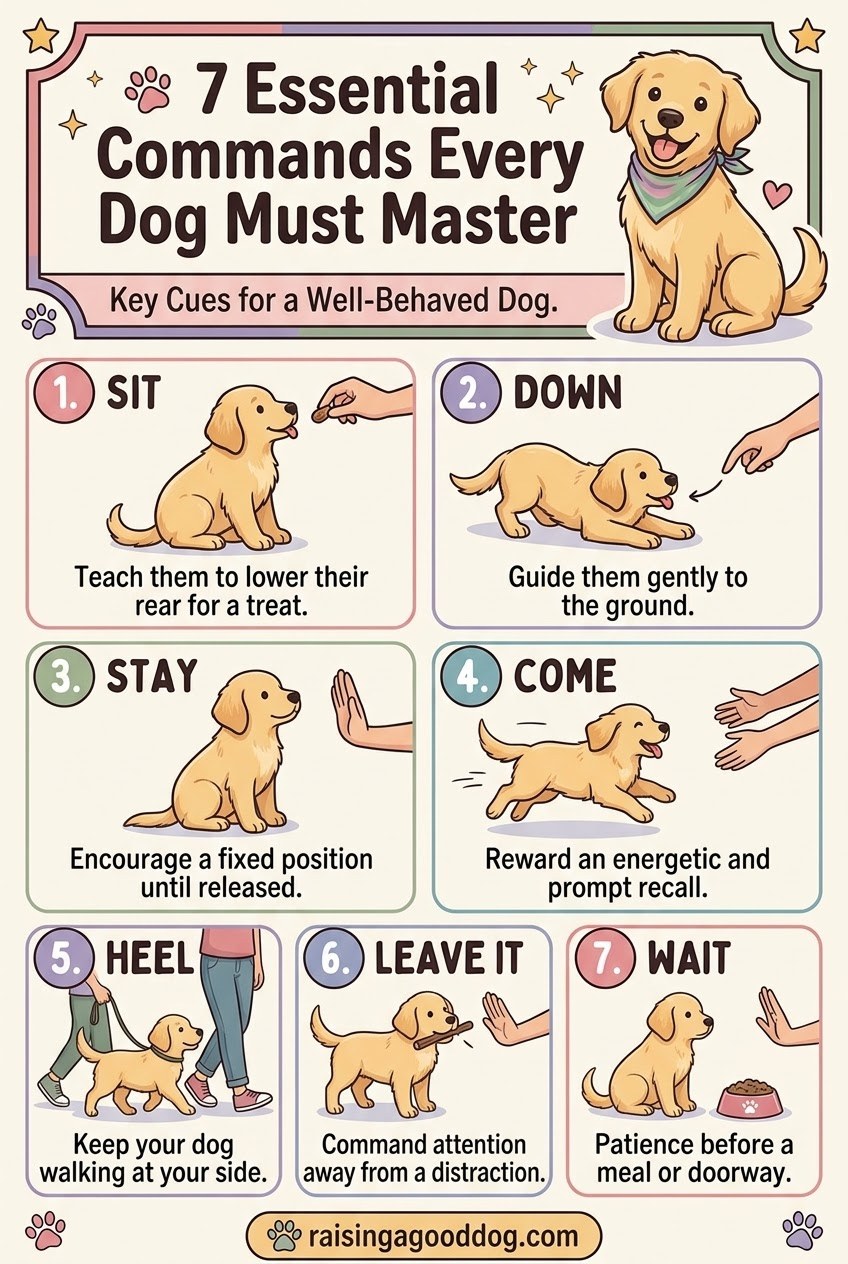 7 Essential Commands Every Dog Must Master

Key Cues for a Well-Behaved Dog.

1. SIT

Teach them to lower their rear for a treat.

2. DOWN

Guide them gently to the ground.

3. STAY

Encourage a fixed position until released.

4. COME

Reward an energetic and prompt recall.

5. HEEL

Keep your dog walking at your side.

6. LEAVE IT

Command attention away from a distraction.

7. WAIT

Patience before a meal or doorway.

raisingagooddog.com